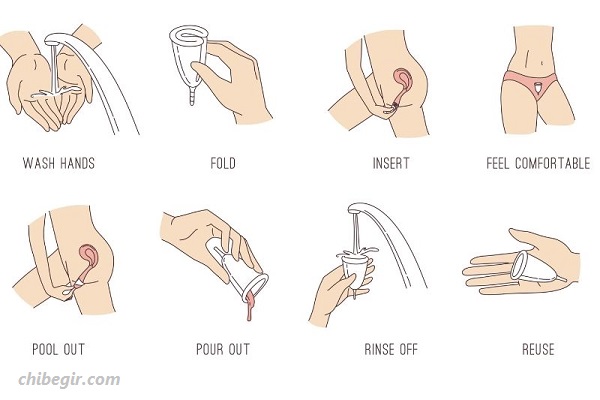 WASH HANDS

FOLD

INSERT

FEEL COMFORTABLE

POOL OUT

POUR OUT

RINSE OFF

REUSE

chibegir.com